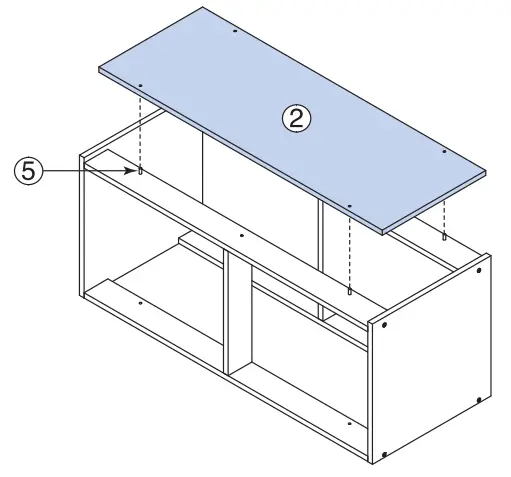 2

5