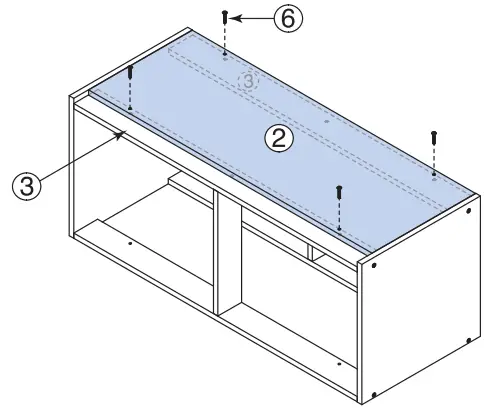 6
3
2
3