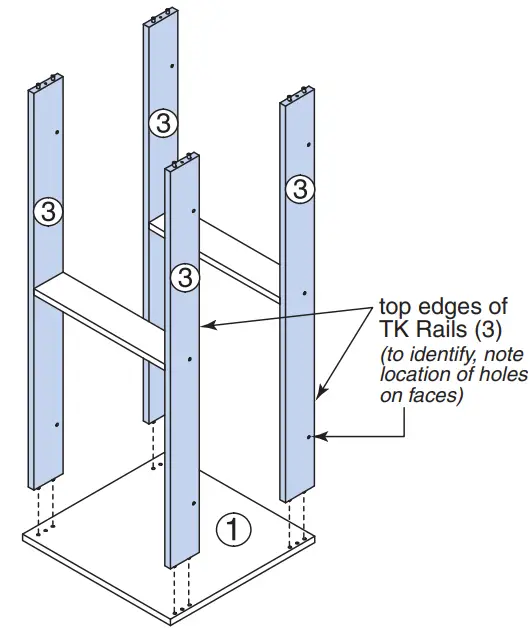 3
3
3
3
top edges of TK Rails (3)
(to identify, note location of holes on faces)
1