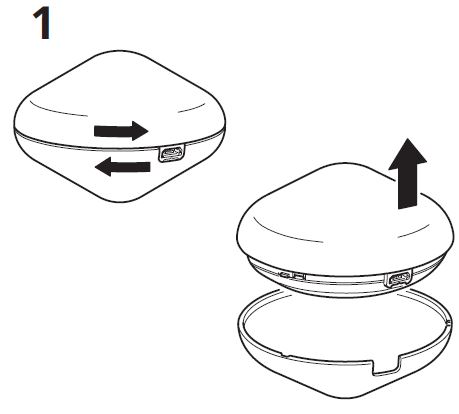 1