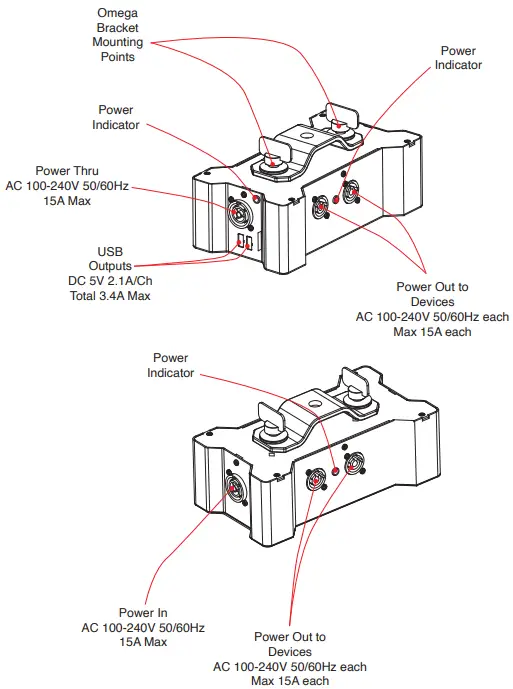 Omega Bracket Mounting Points

Power Indicator

Power Indicator

Power Thru
AC 100-240V 50/60Hz
15A Max

USB Outputs
DC 5V 2.1A/Ch
Total 3.4A Max

Power Out to Devices
AC 100-240V 50/60Hz each
Max 15A each

Power Indicator

Power In
AC 100-240V 50/60Hz
15A Max

Power Out to Devices
AC 100-240V 50/60Hz each
Max 15A each