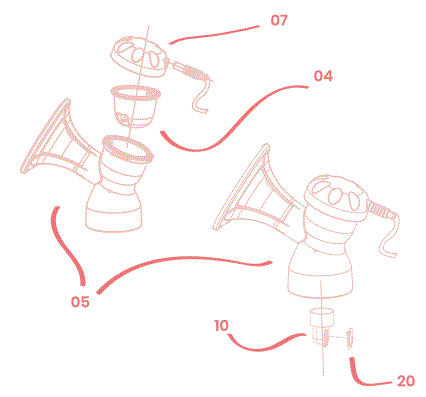 07
04
05
10
20