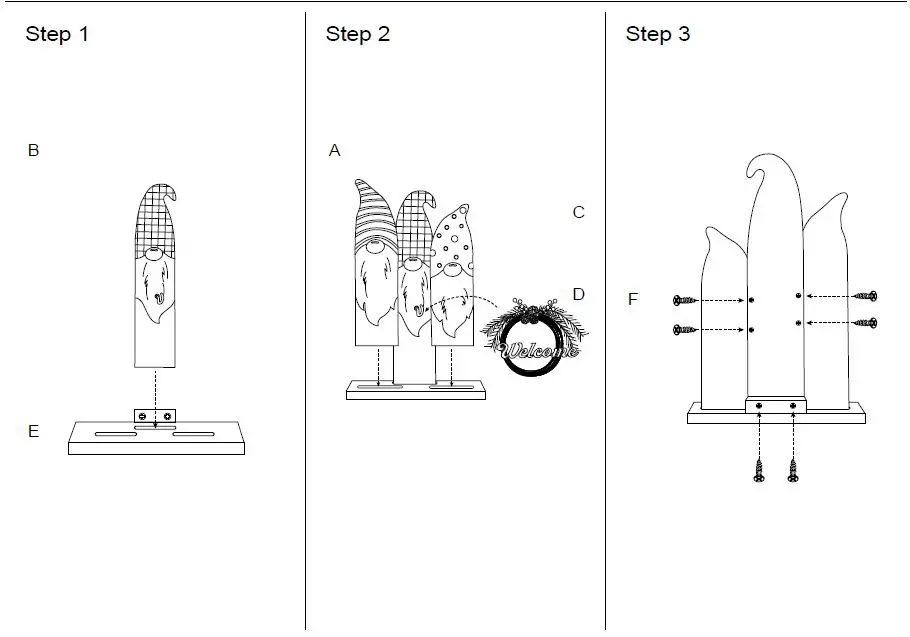 Step 1

B

E

Step 2

A

C

D

Welcome

Step 3

F