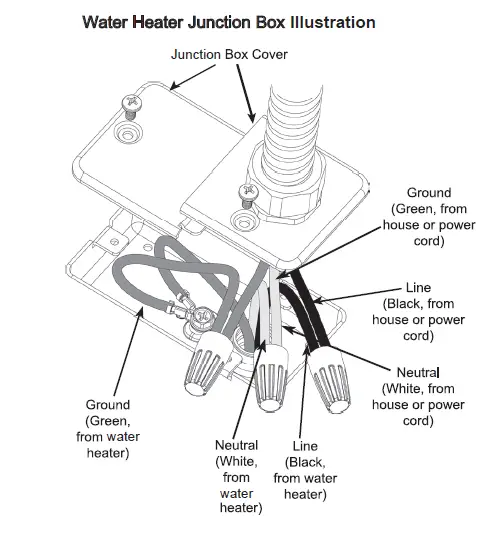 Water Heater Junction Box Illustration

Junction Box Cover

Ground (Green, from house or power cord)

Line (Black, from house or power cord)

Neutral (White, from house or power cord)

Ground (Green, from water heater)

Neutral (White, from water heater)

Line (Black, from water heater)