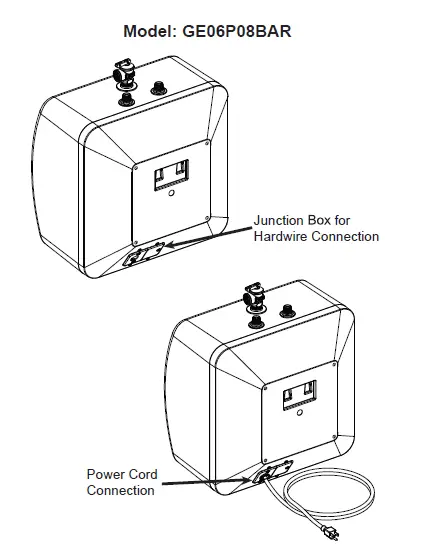 Model: GE06P08BAR

Junction Box for Hardwire Connection

Power Cord Connection