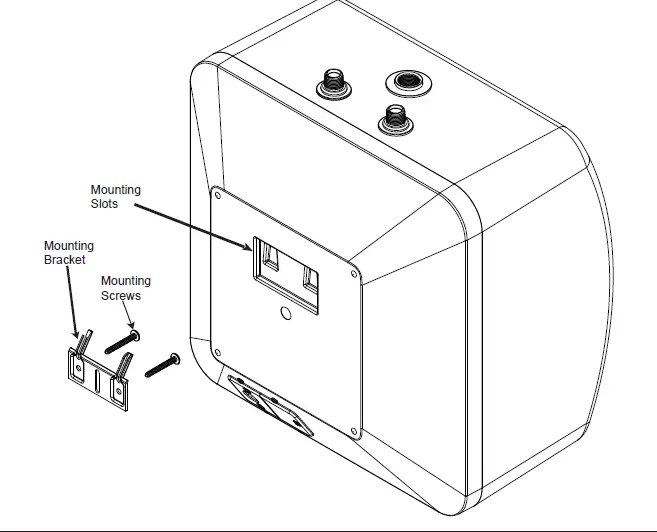 Mounting Slots

Mounting Bracket

Mounting Screws