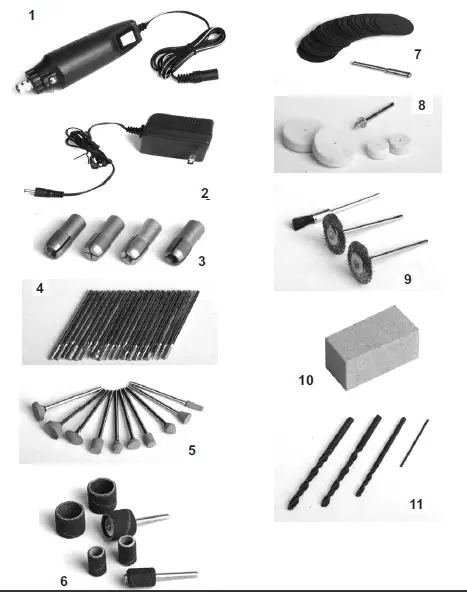 1

2

3

4

5

6

7

8

9

10

11