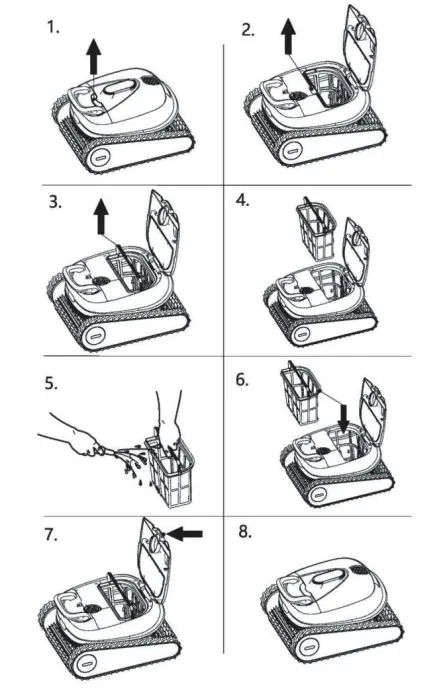 1.

2.

3.

4.

5.

6.

7.

8.