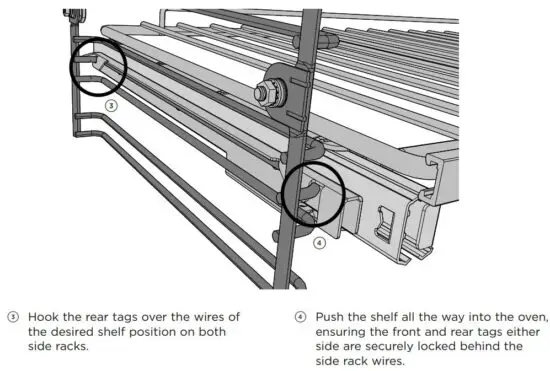 ③

④

③ Hook the rear tags over the wires of the desired shelf position on both side racks.

④ Push the shelf all the way into the oven, ensuring the front and rear tags either side are securely locked behind the side rack wires.