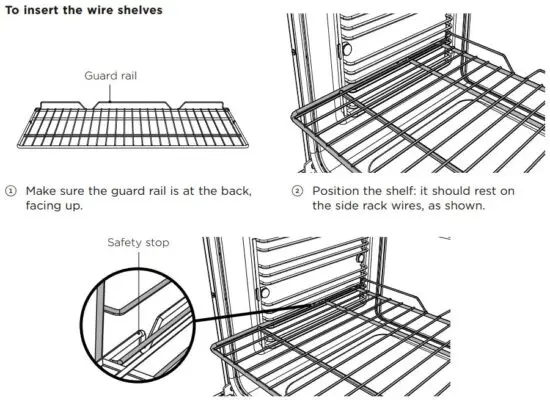 To insert the wire shelves

Guard rail

① Make sure the guard rail is at the back, facing up.

② Position the shelf: it should rest on the side rack wires, as shown.

Safety stop