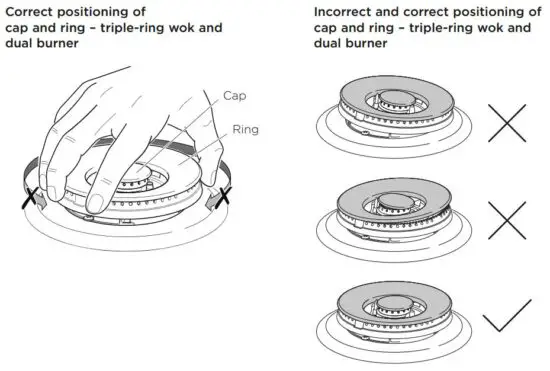 Correct positioning of cap and ring – triple-ring wok and dual burner

Cap

Ring

Incorrect and correct positioning of cap and ring – triple-ring wok and dual burner