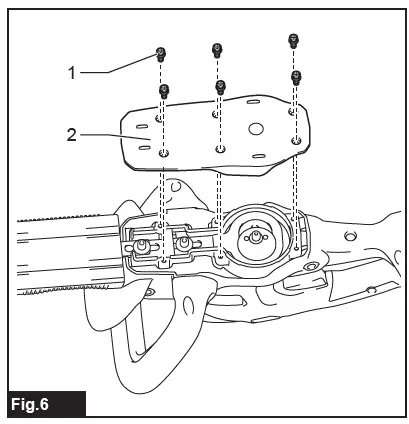 1
2
Fig.6