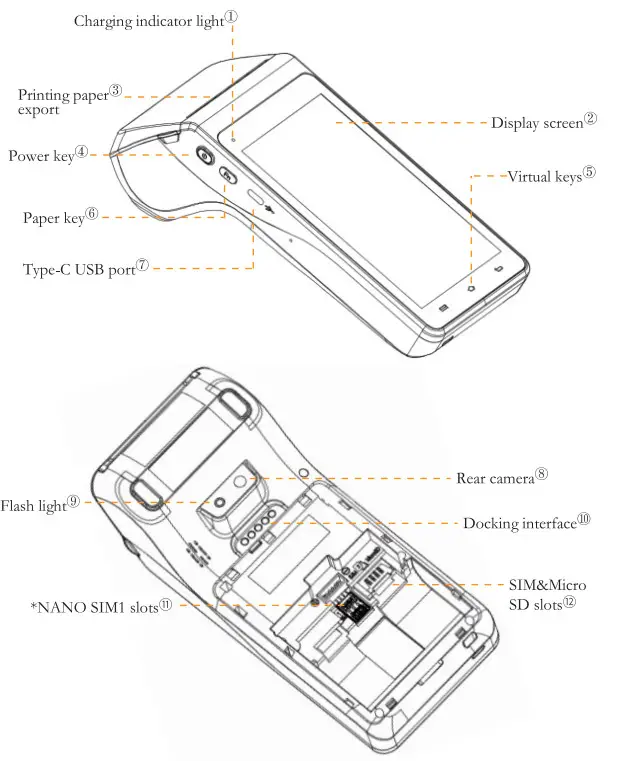 Charging indicator light①

Printing paper③ export

Display screen②

Power key④

Virtual keys⑤

Paper key⑥

Type-C USB port⑦

Rear camera⑧

Flash light⑨

Docking interface⑩

SIM&Micro SD slots⑫

*NANO SIM1 slots⑪