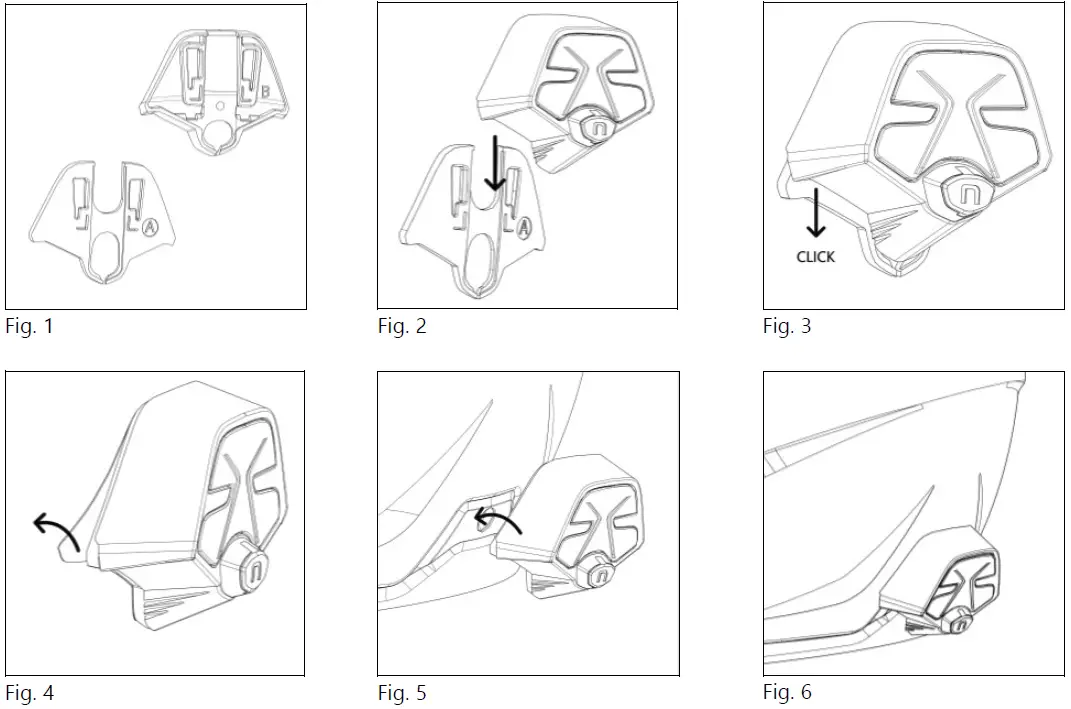 B

A

Fig. 1

A

Fig. 2

CLICK

Fig. 3

Fig. 4

Fig. 5

Fig. 6