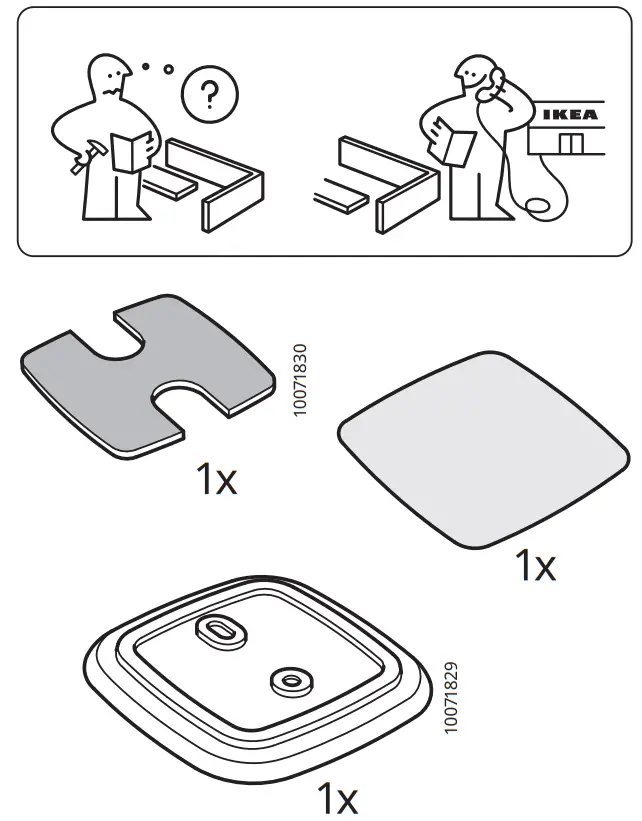 ?

IKEA

10071830

1x

1x

10071829

1x