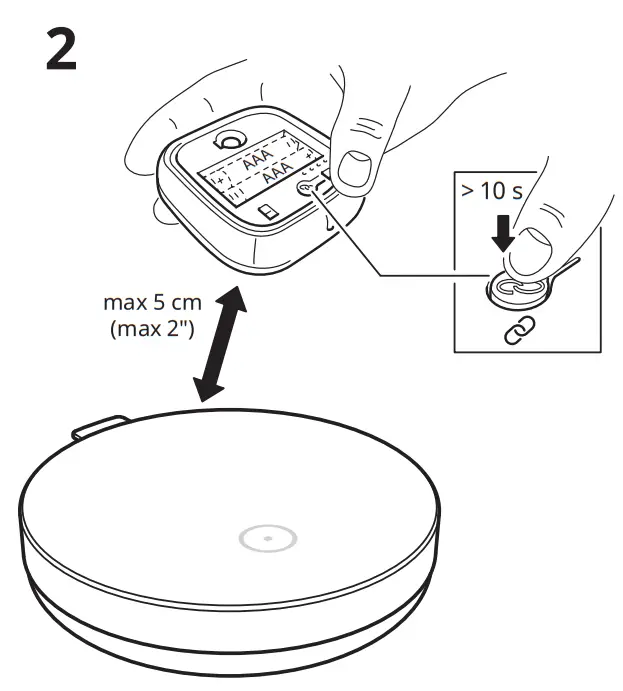 2

AAA
AAA

> 10 s

max 5 cm
(max 2")