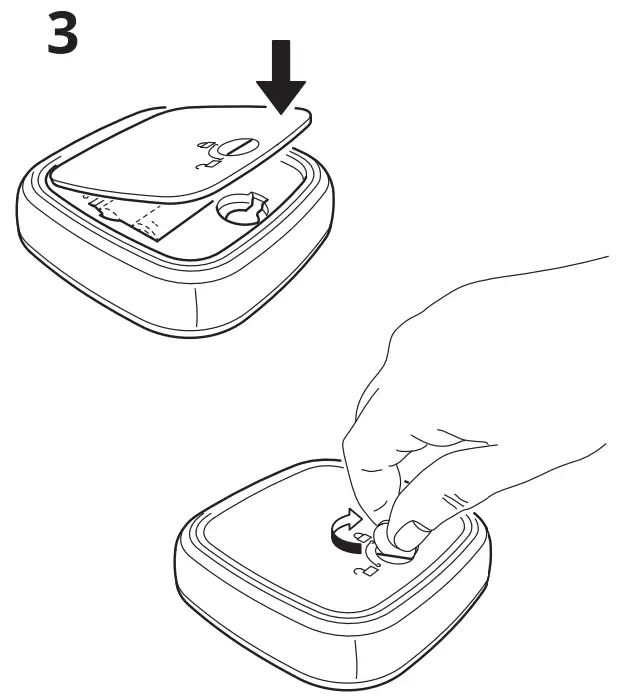 3