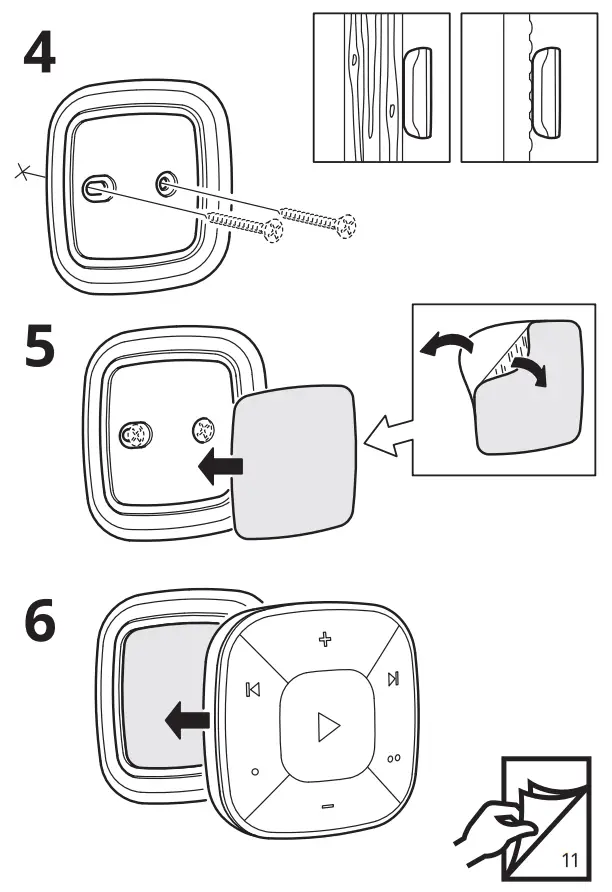 4

5

6

+

−

11