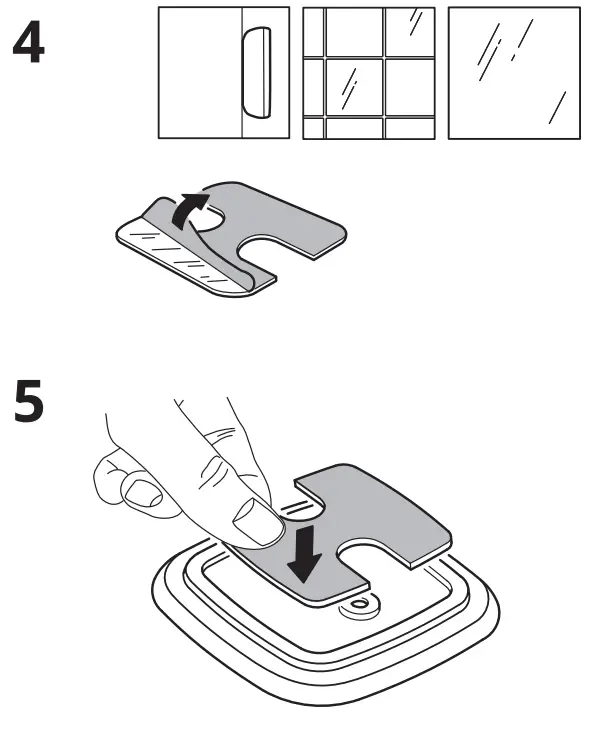 4

5