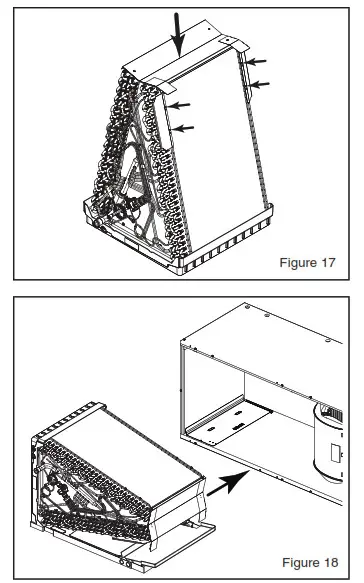 Figure 17

Figure 18