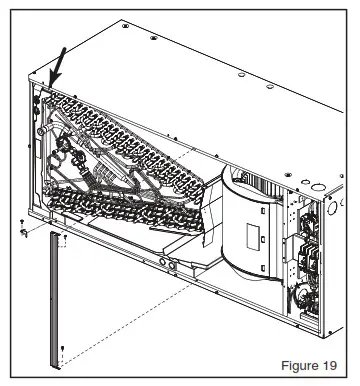 Figure 19