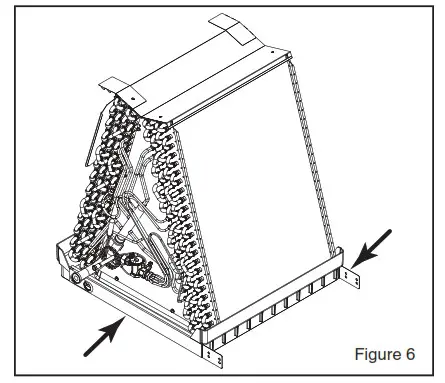 Figure 6