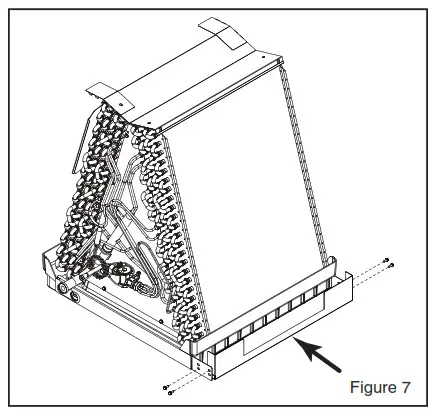 Figure 7