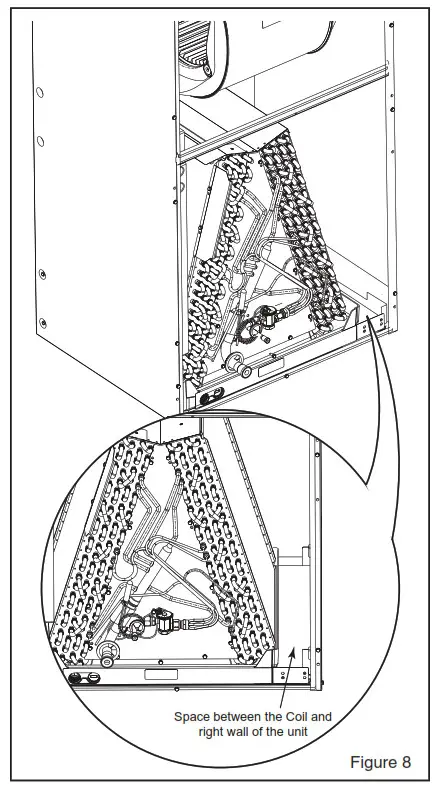 Space between the Coil and right wall of the unit

Figure 8