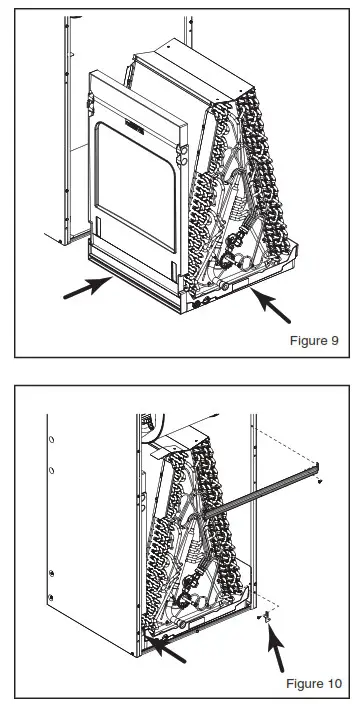 Figure 9

Figure 10