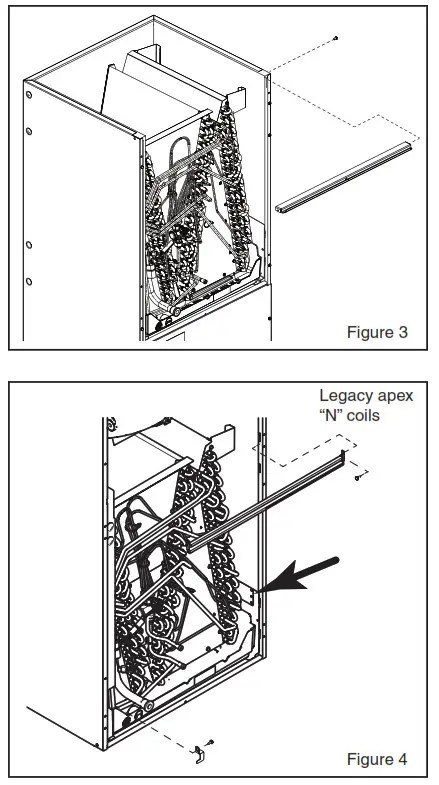 Figure 3

Legacy apex "N" coils

Figure 4