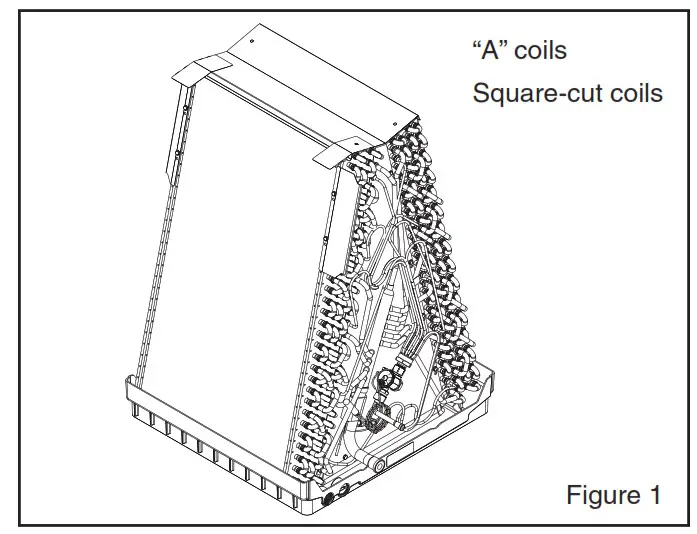 “A” coils

Square-cut coils

Figure 1