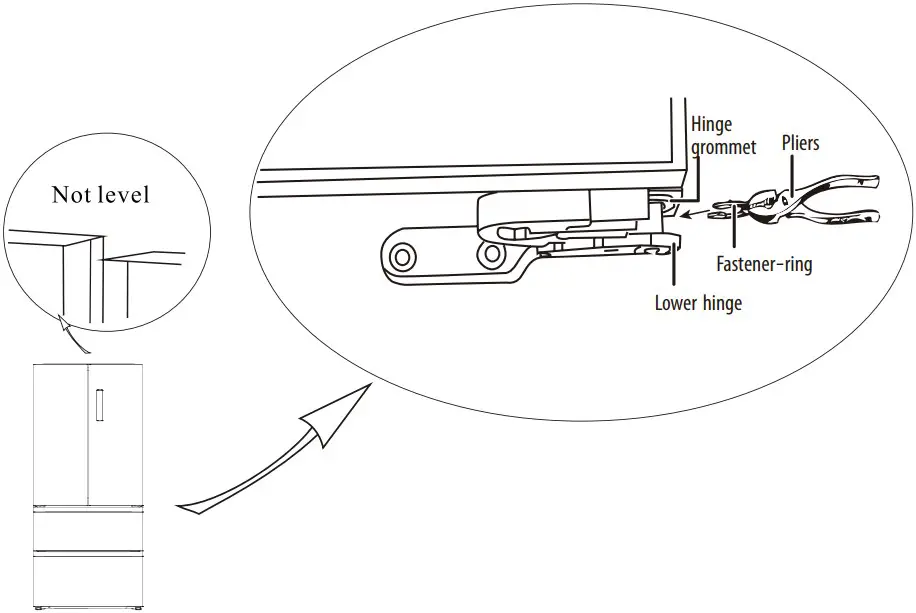 Not level

Hinge grommet

Pliers

Fastener-ring

Lower hinge