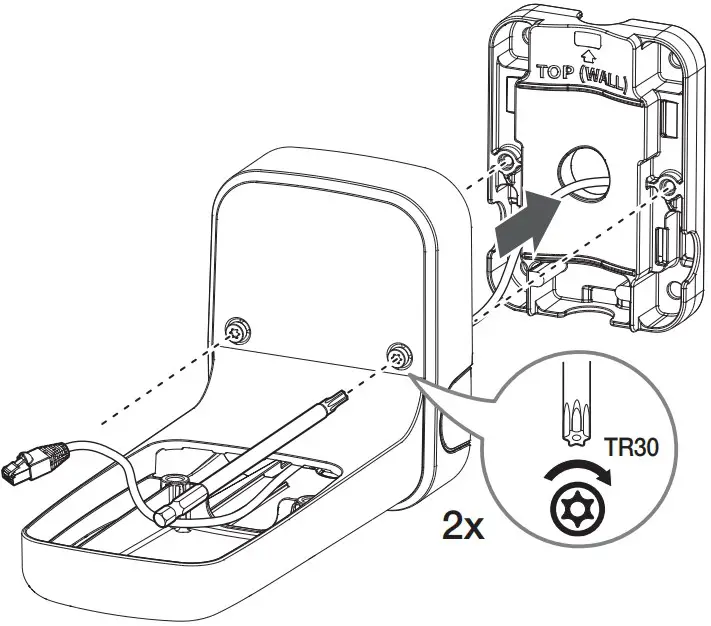 TOP (WALL)

TR30

2x