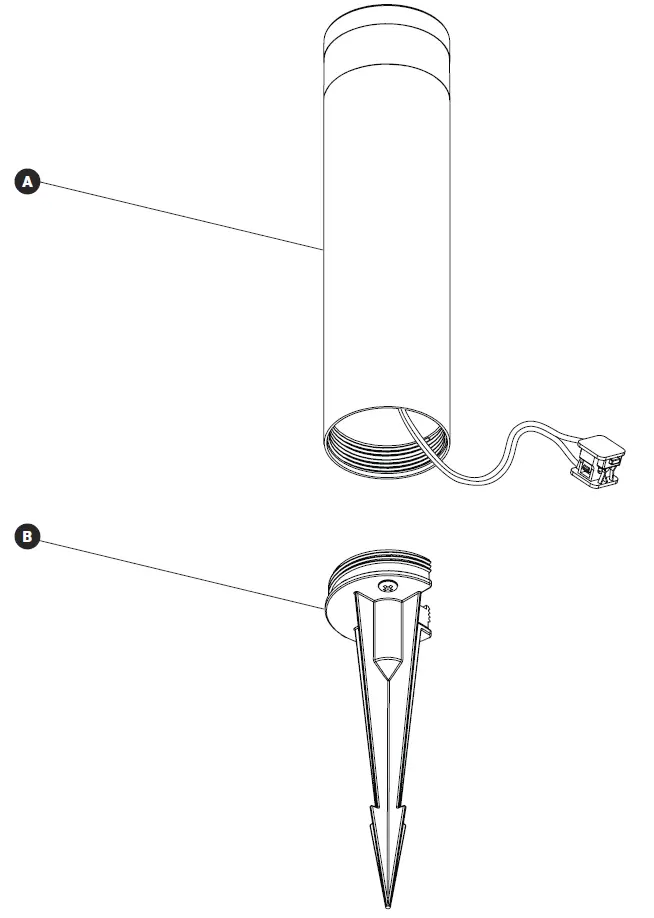 A

B