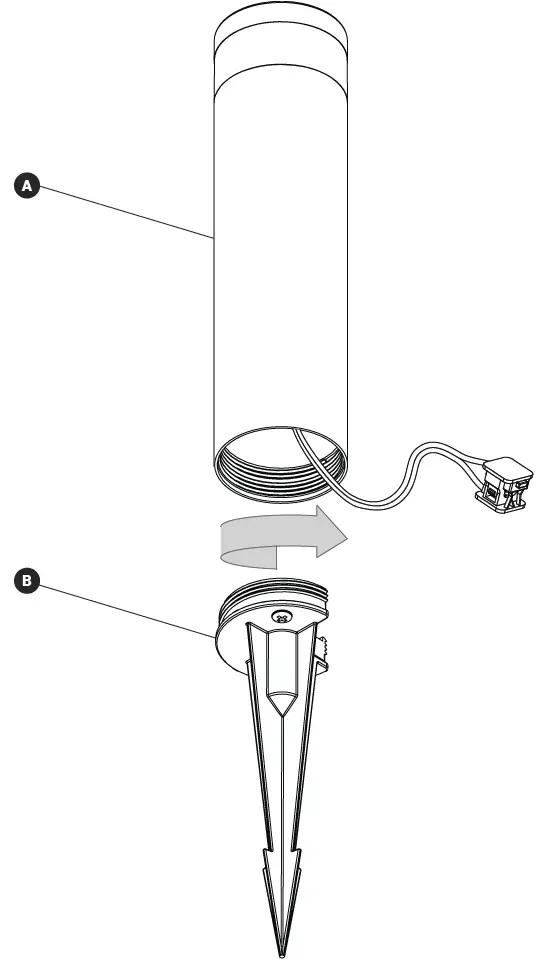 A

B