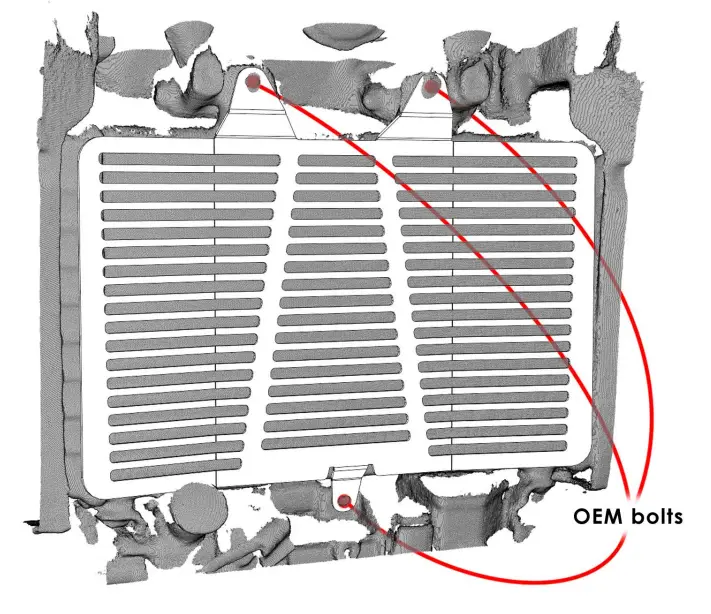 OEM bolts