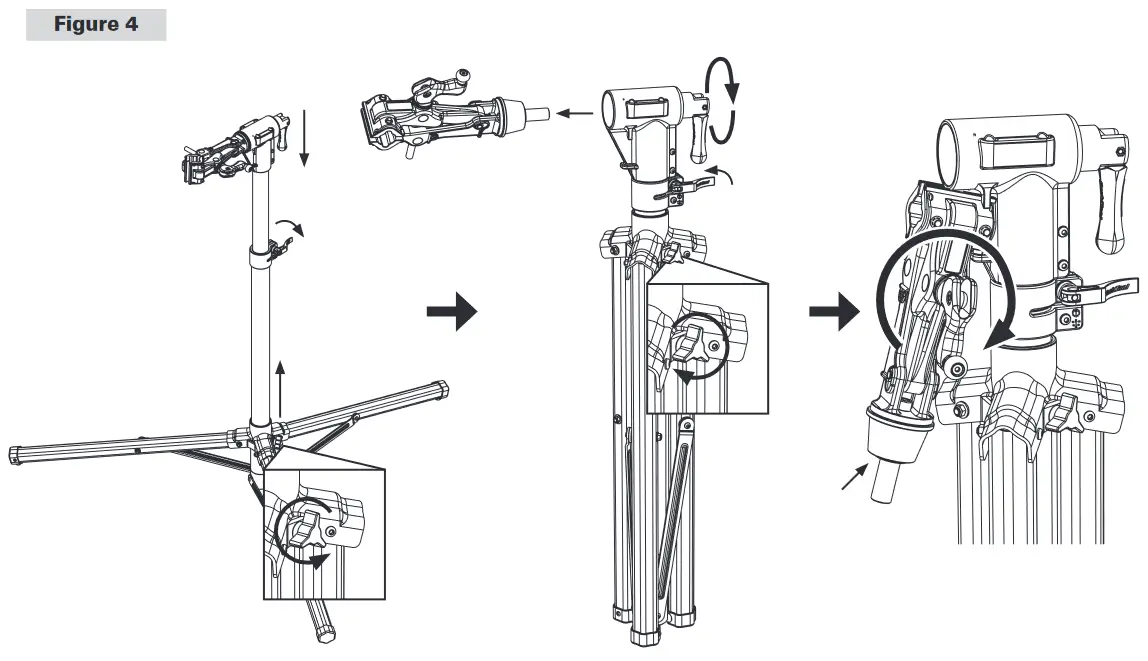 Figure 4