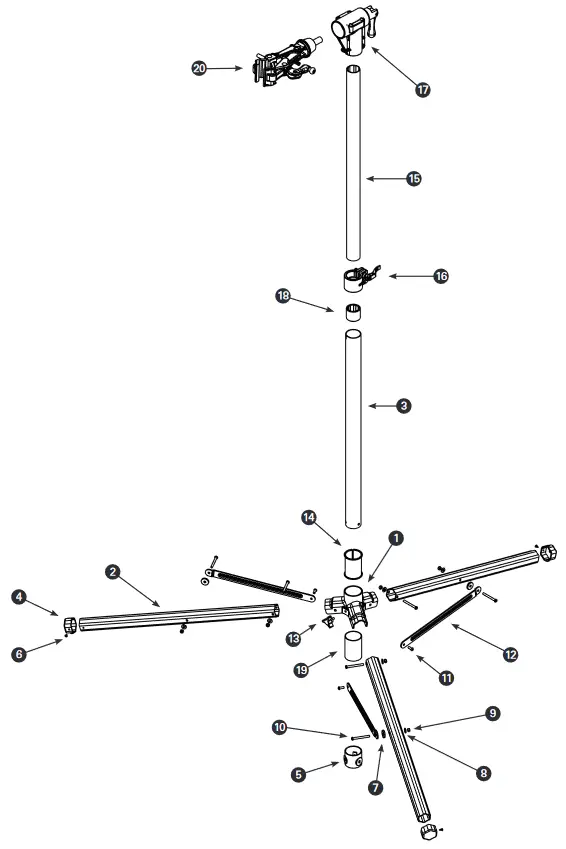 20
17
15
16
18
3
14
1
2
4
6
13
19
12
11
9
10
8
5
7