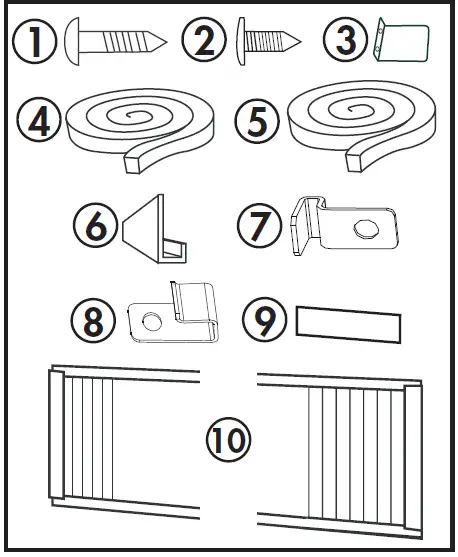 1 2 3
4 5
6 7
8 9
10