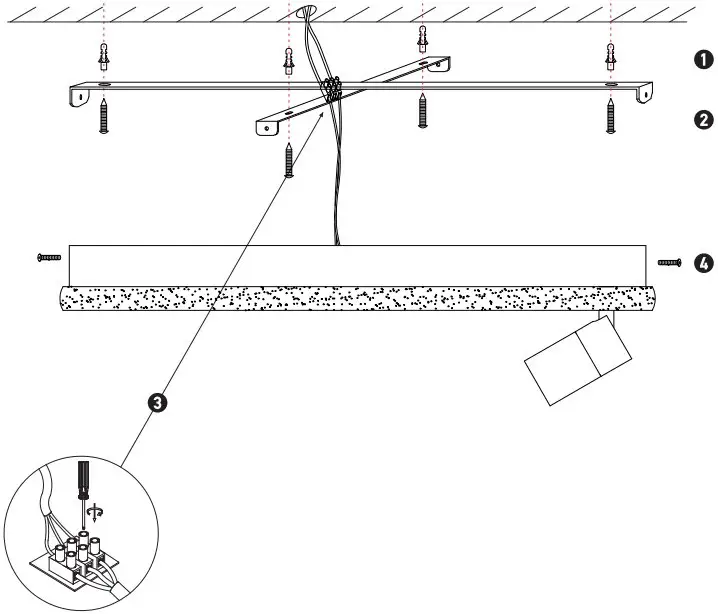 1
2
4
3