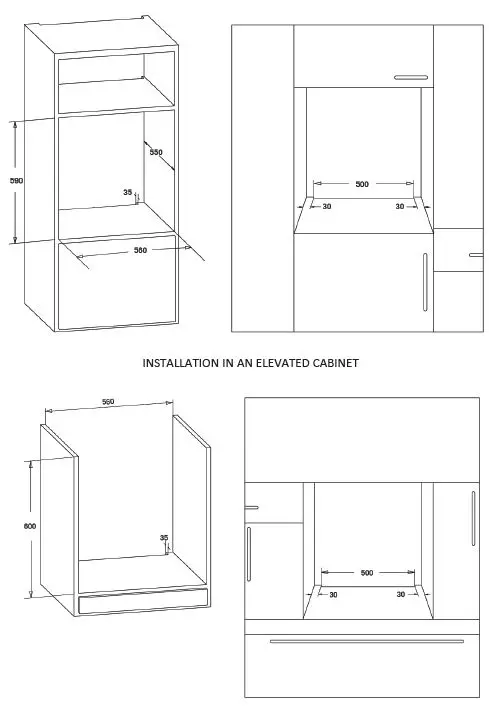 590

550

35

560

500

30

30

INSTALLATION IN AN ELEVATED CABINET

560

600

35

500

30

30