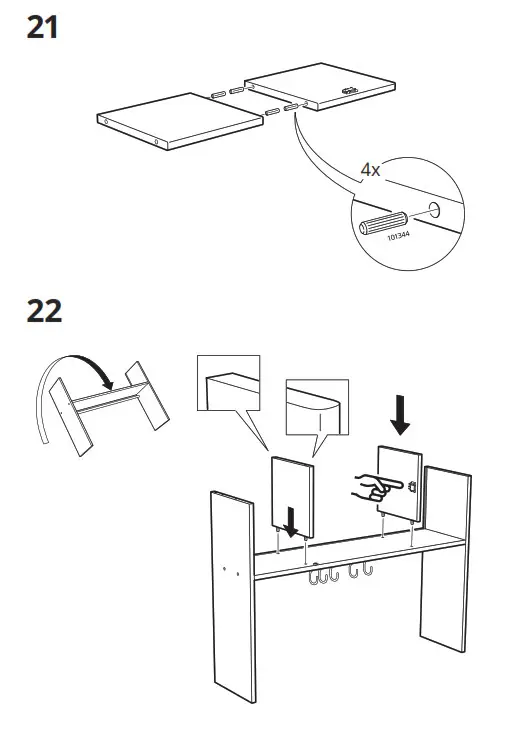 21

4x

101344

22