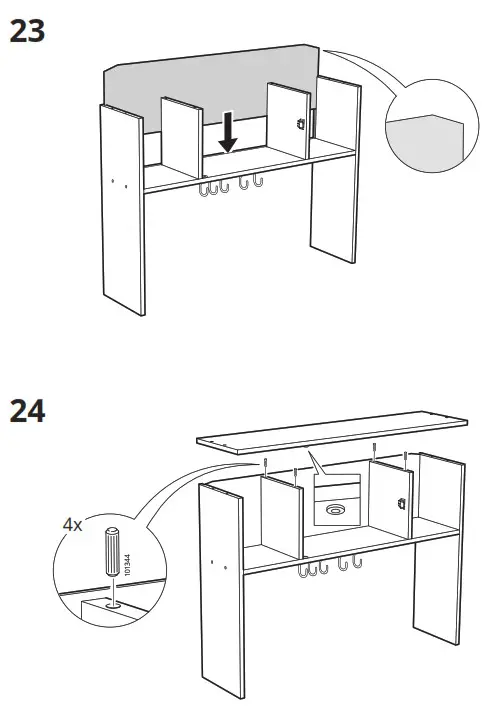 23

24

4x

101344