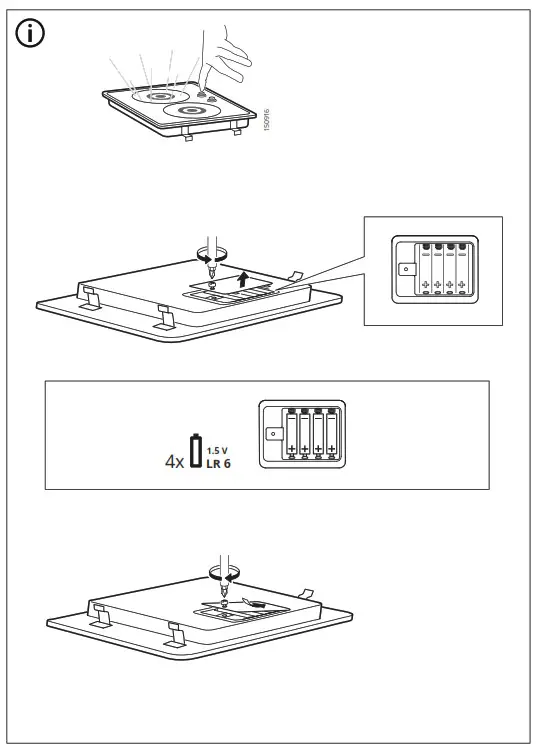 150916

4x 1.5 V LR 6