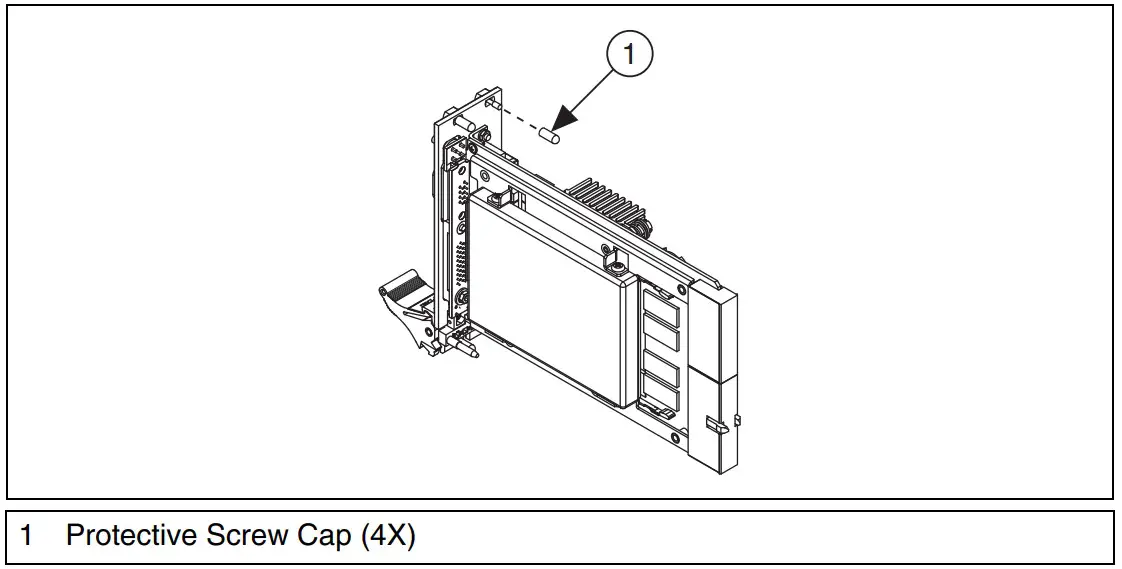 1

1 Protective Screw Cap (4X)