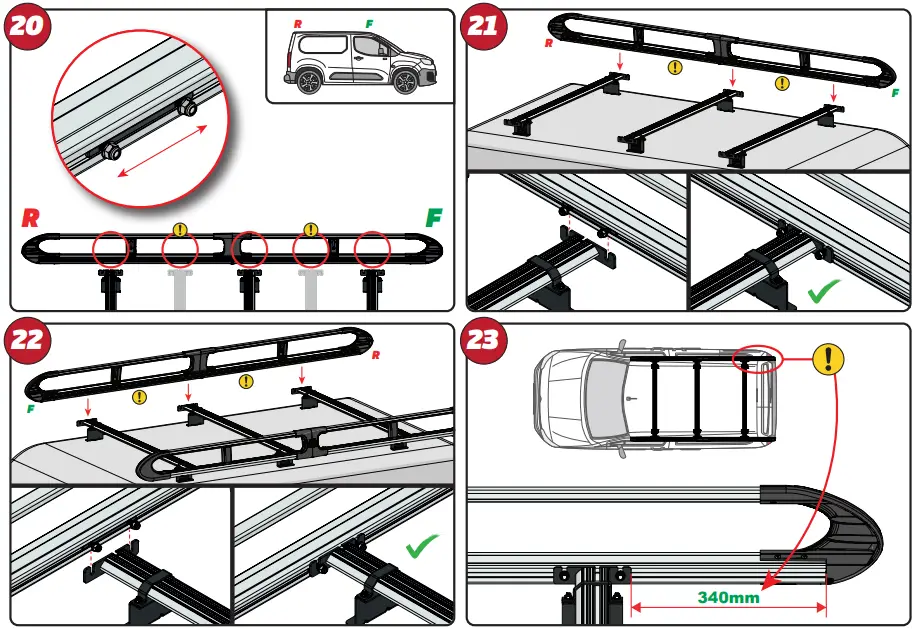 20

R F

R F

21

R

F

22

F

R

23

340mm