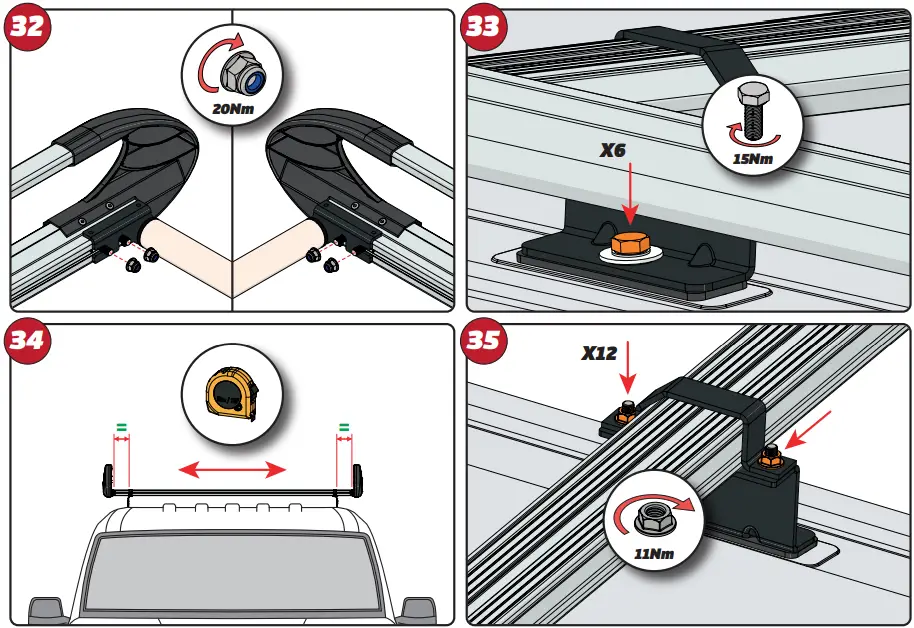 32

20Nm

33

X6

15Nm

34

=

=

35

X12

11Nm