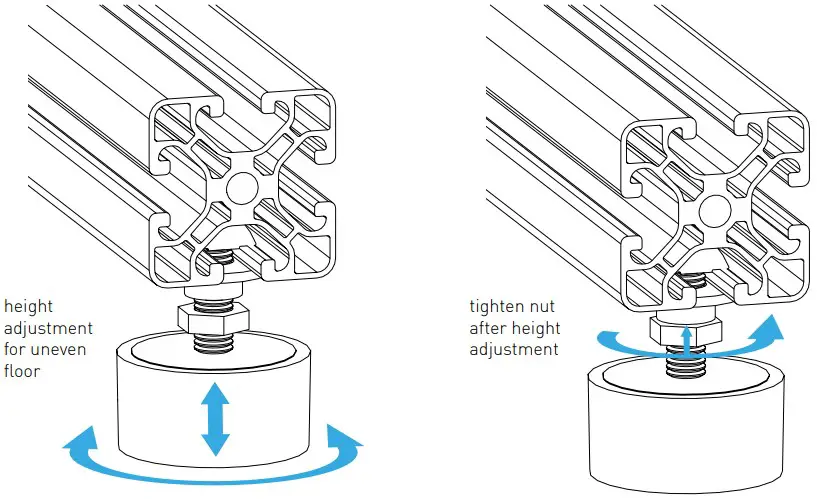 height adjustment for uneven floor

tighten nut after height adjustment