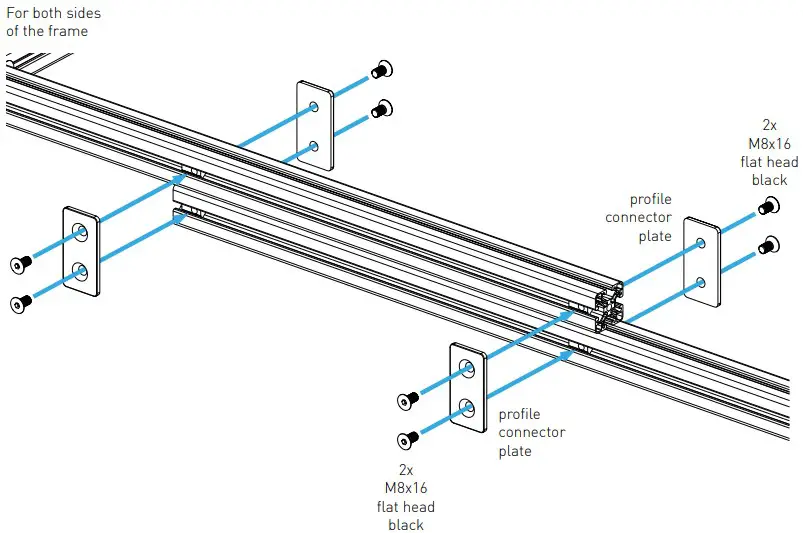 For both sides of the frame

2x
M8x16
flat head
black

profile
connector
plate

profile
connector
plate

2x
M8x16
flat head
black