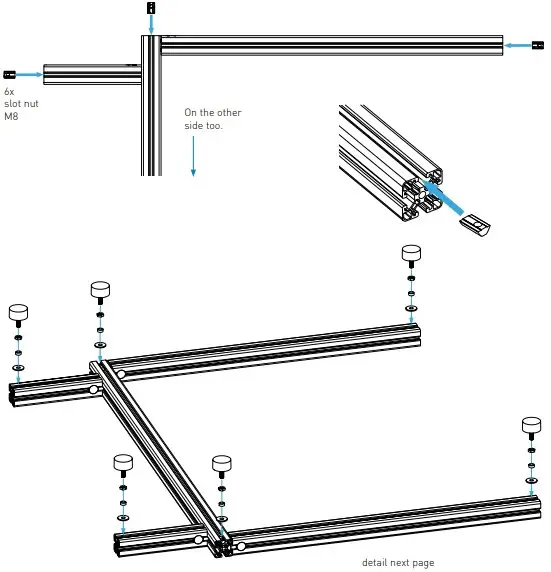 6x
slot nut
M8

On the other
side too.

detail next page